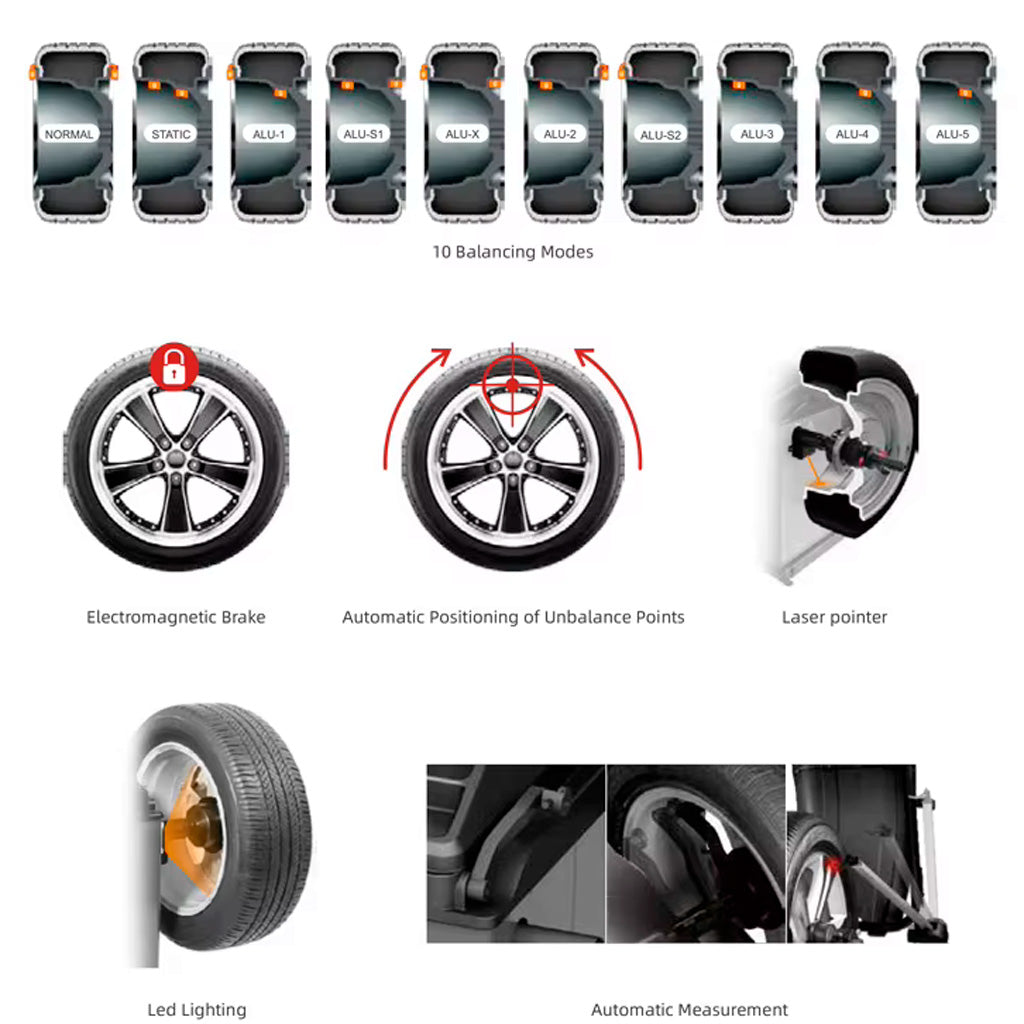 NORMAL STATIC ALU-1 ALU-S1 ALU-X ALU-2 ALU-S2 ALU-3 ALU-4 ALU-5

10 Balancing Modes

Electromagnetic Brake

Automatic Positioning of Unbalance Points

Laser pointer

Led Lighting

Automatic Measurement